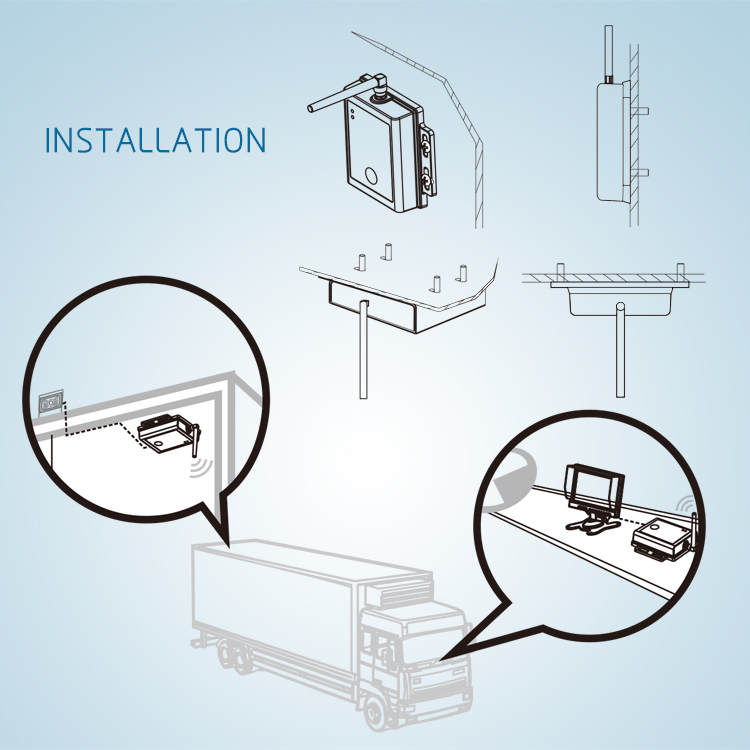 INSTALLATION